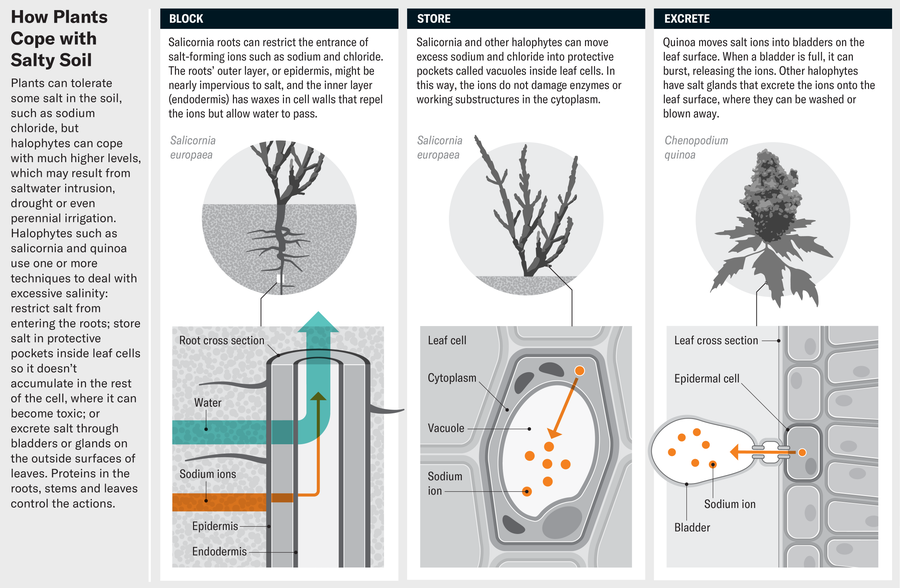 How Plants Cope with Salty Soil

Plants can tolerate some salt in the soil, such as sodium chloride, but halophytes can cope with much higher levels, which may result from saltwater intrusion, drought or even perennial irrigation. Halophytes such as salicornia and quinoa use one or more techniques to deal with excessive salinity: restrict salt from entering the roots; store salt in protective pockets inside leaf cells so it doesn't accumulate in the rest of the cell, where it can become toxic; or excrete salt through bladders or glands on the outside surfaces of leaves. Proteins in the roots, stems and leaves control the actions.

BLOCK

Salicornia roots can restrict the entrance of salt-forming ions such as sodium and chloride. The roots' outer layer, or epidermis, might be nearly impervious to salt, and the inner layer (endodermis) has waxes in cell walls that repel the ions but allow water to pass.

Salicornia europaea

Root cross section

Water

Sodium ions

Epidermis

Endodermis

STORE

Salicornia and other halophytes can move excess sodium and chloride into protective pockets called vacuoles inside leaf cells. In this way, the ions do not damage enzymes or working substructures in the cytoplasm.

Salicornia europaea

Leaf cell

Cytoplasm

Vacuole

Sodium ion

EXCRETE

Quinoa moves salt ions into bladders on the leaf surface. When a bladder is full, it can burst, releasing the ions. Other halophytes have salt glands that excrete the ions onto the leaf surface, where they can be washed or blown away.

Chenopodium quinoa

Leaf cross section

Epidermal cell

Sodium ion

Bladder